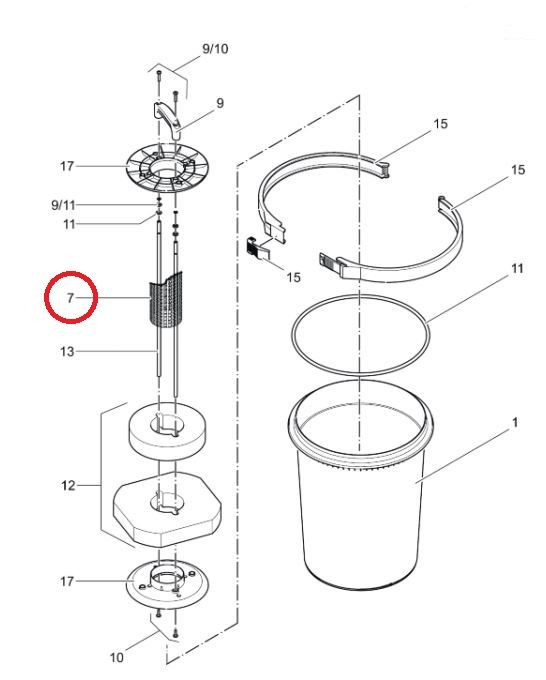 9/10
9
15
17
15
9/11
11
15
11
7
13
1
12
17
10