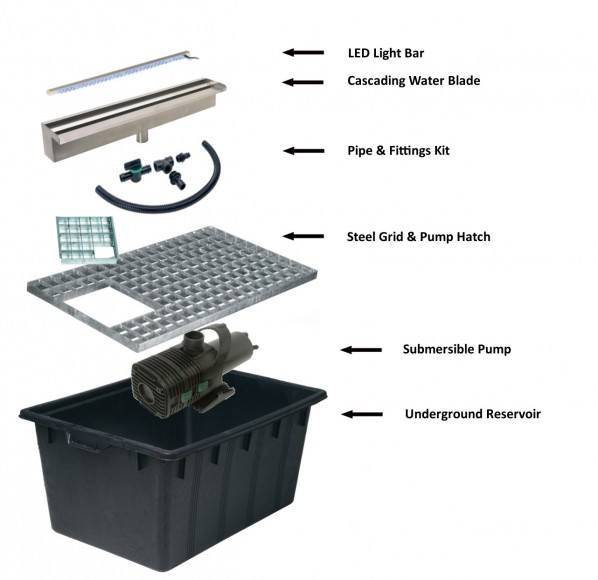 LED Light Bar

Cascading Water Blade

Pipe & Fittings Kit

Steel Grid & Pump Hatch

Submersible Pump

Underground Reservoir