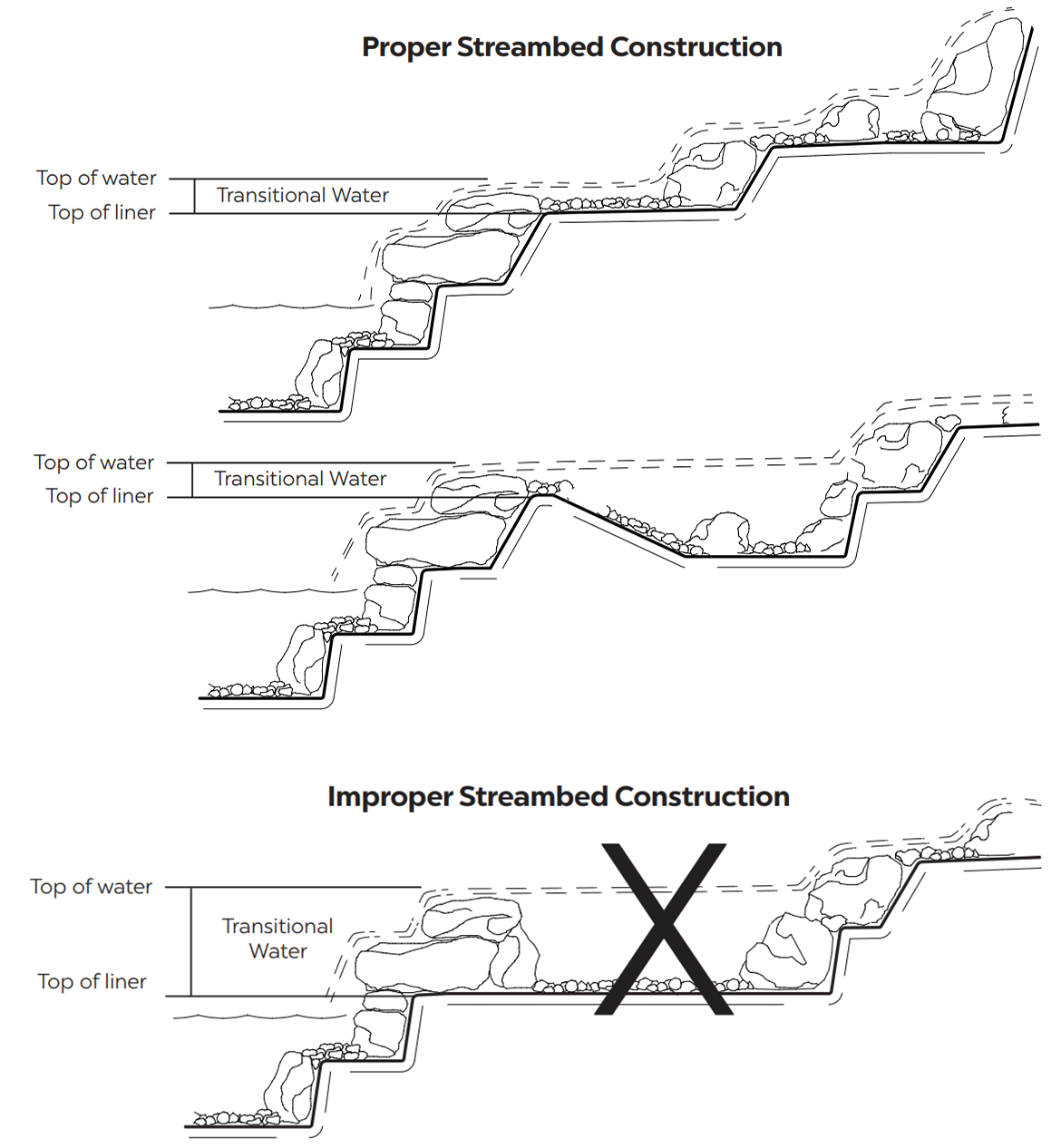 Proper Streambed Construction

Top of water
Transitional Water
Top of liner

Top of water
Transitional Water
Top of liner

Improper Streambed Construction

Top of water
Transitional Water
Top of liner

X